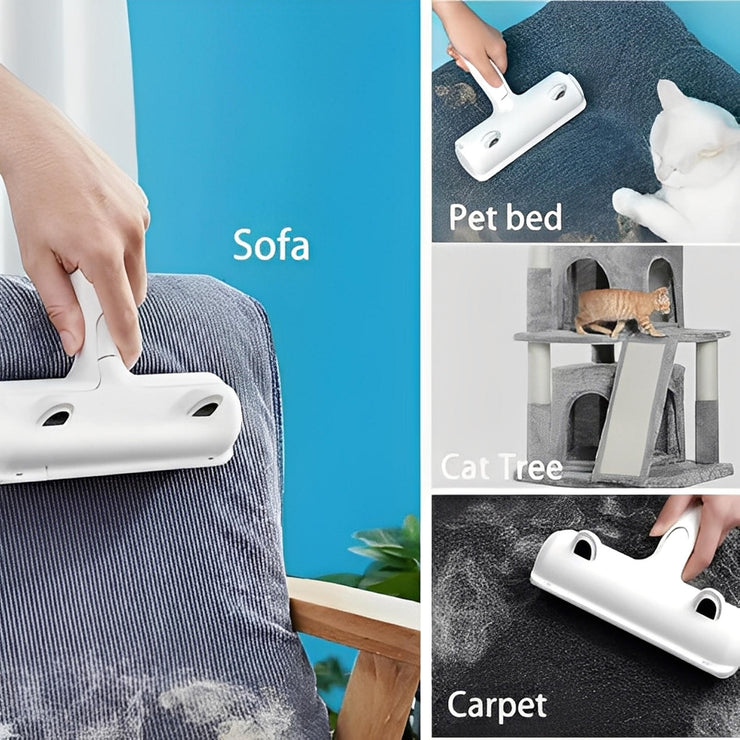 Sofa

Pet bed

Cat Tree

Carpet